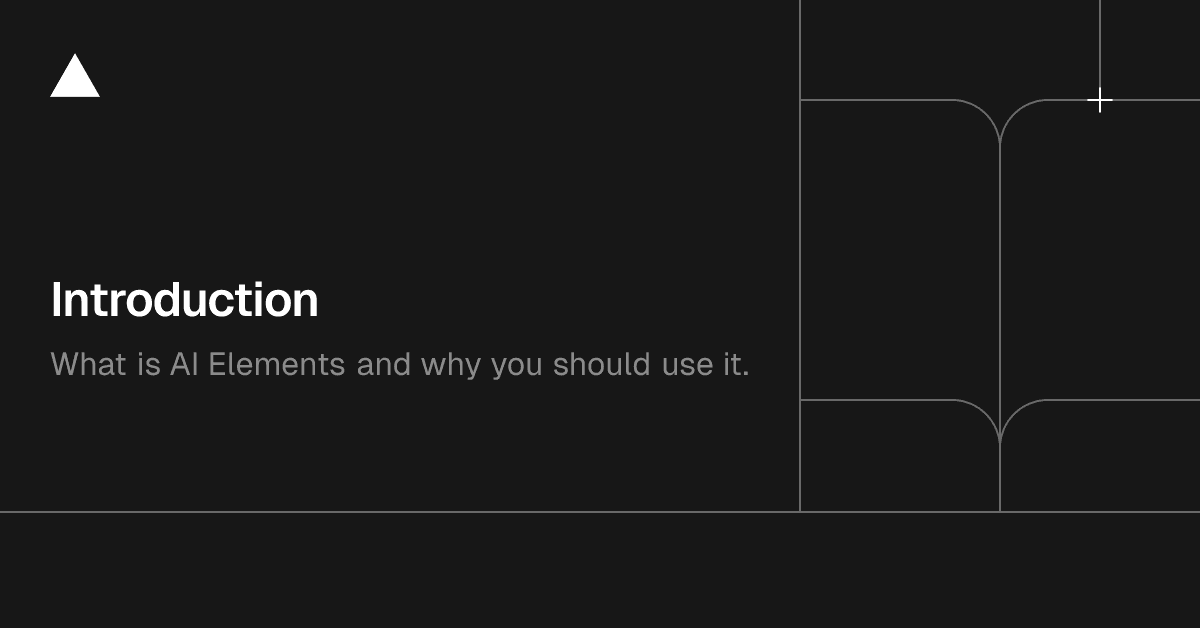 Introduction

What is AI Elements and why you should use it.